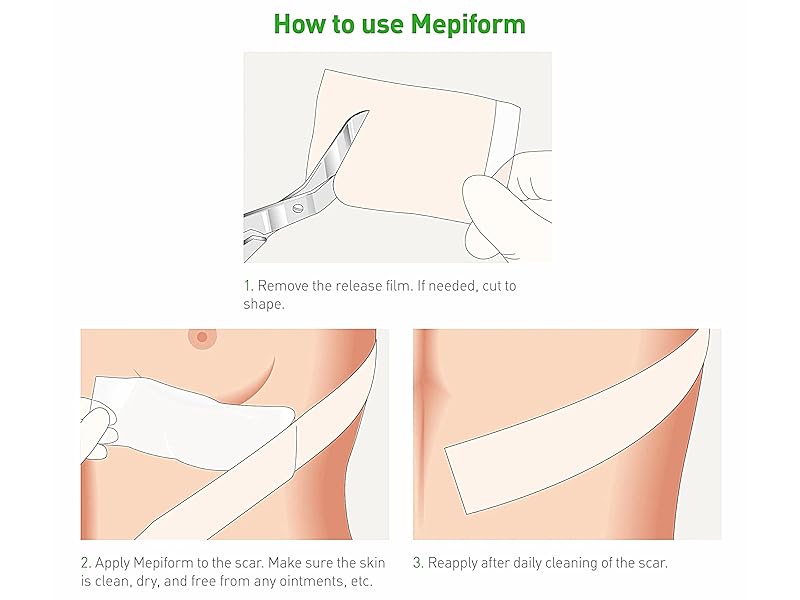 How to use Mepiform

1. Remove the release film. If needed, cut to shape.

2. Apply Mepiform to the scar. Make sure the skin is clean, dry, and free from any ointments, etc.

3. Reapply after daily cleaning of the scar.